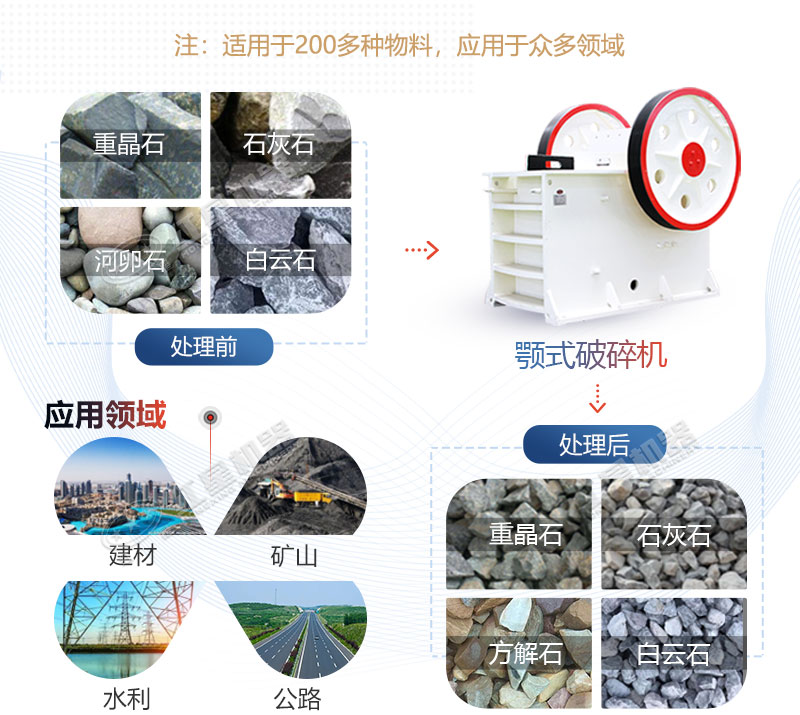 注：适用于200多种物料，应用于众多领域

重晶石
石灰石
河卵石
白云石

处理前

颚式破碎机

处理后

重晶石
石灰石
方解石
白云石

应用领域

建材
矿山
水利
公路